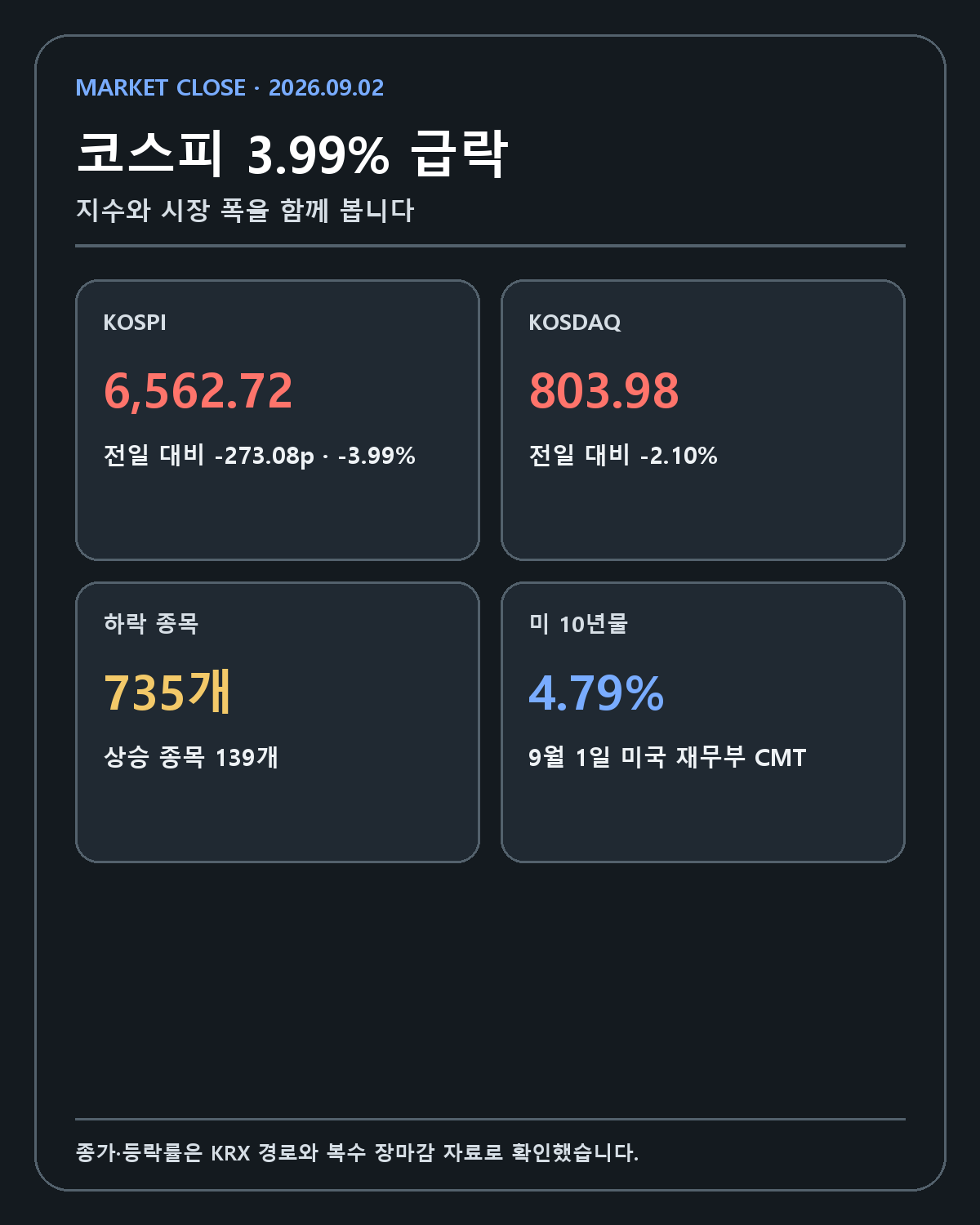 MARKET CLOSE · 2026.09.02

코스피 3.99% 급락

지수와 시장 폭을 함께 봅니다

KOSPI

6,562.72

전일 대비 -273.08p · -3.99%

KOSDAQ

803.98

전일 대비 -2.10%

하락 종목

735개

상승 종목 139개

미 10년물

4.79%

9월 1일 미국 재무부 CMT

종가·등락률은 KRX 경로와 복수 장마감 자료로 확인했습니다.