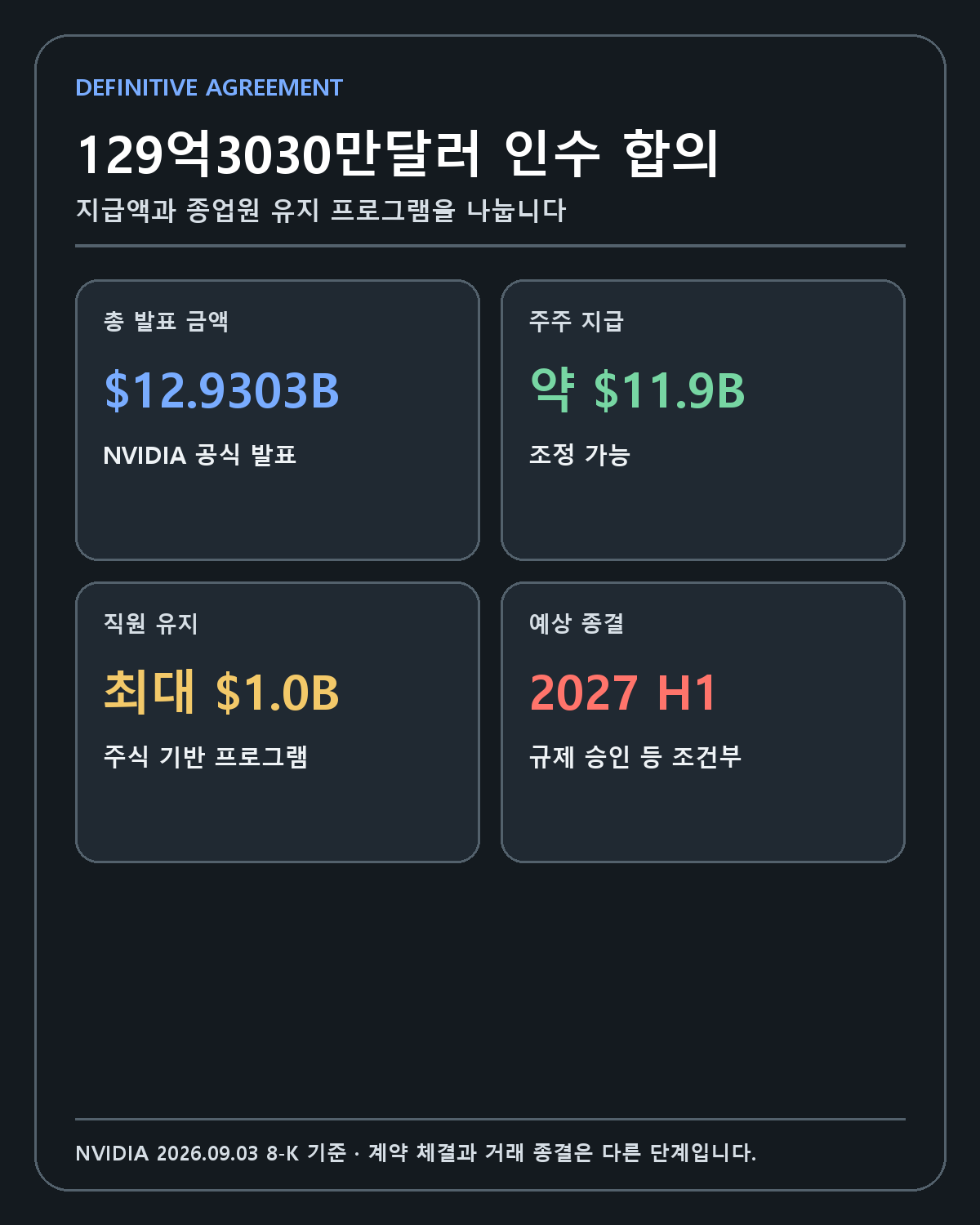 DEFINITIVE AGREEMENT

129억3030만달러 인수 합의

지급액과 종업원 유지 프로그램을 나눕니다

총 발표 금액

$12.9303B

NVIDIA 공식 발표

주주 지급

약 $11.9B

조정 가능

직원 유지

최대 $1.0B

주식 기반 프로그램

예상 종결

2027 H1

규제 승인 등 조건부

NVIDIA 2026.09.03 8-K 기준 · 계약 체결과 거래 종결은 다른 단계입니다.