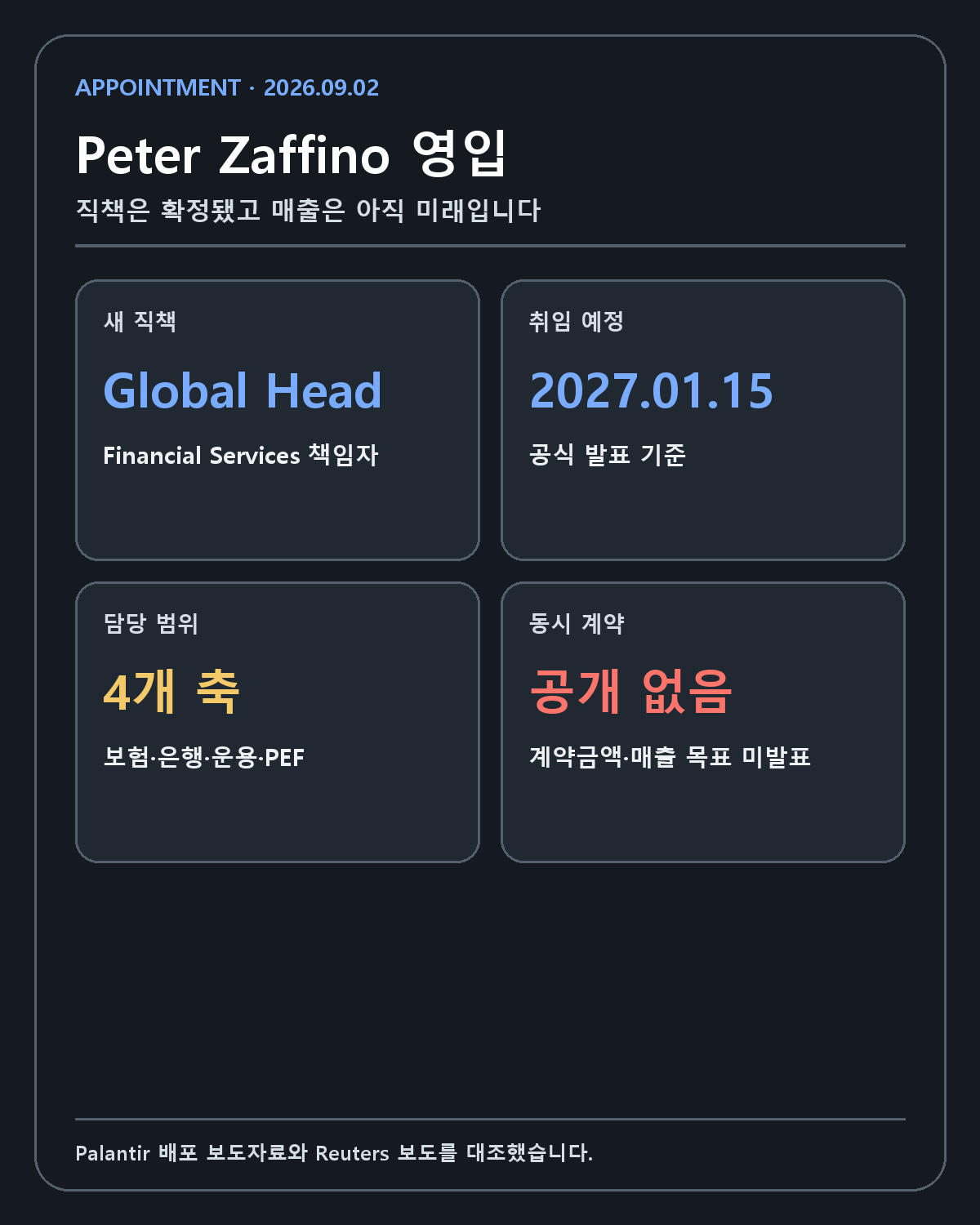 APPOINTMENT · 2026.09.02

Peter Zaffino 영입

직책은 확정됐고 매출은 아직 미래입니다

새 직책

Global Head

Financial Services 책임자

취임 예정

2027.01.15

공식 발표 기준

담당 범위

4개 축

보험·은행·운용·PEF

동시 계약

공개 없음

계약금액·매출 목표 미발표

Palantir 배포 보도자료와 Reuters 보도를 대조했습니다.