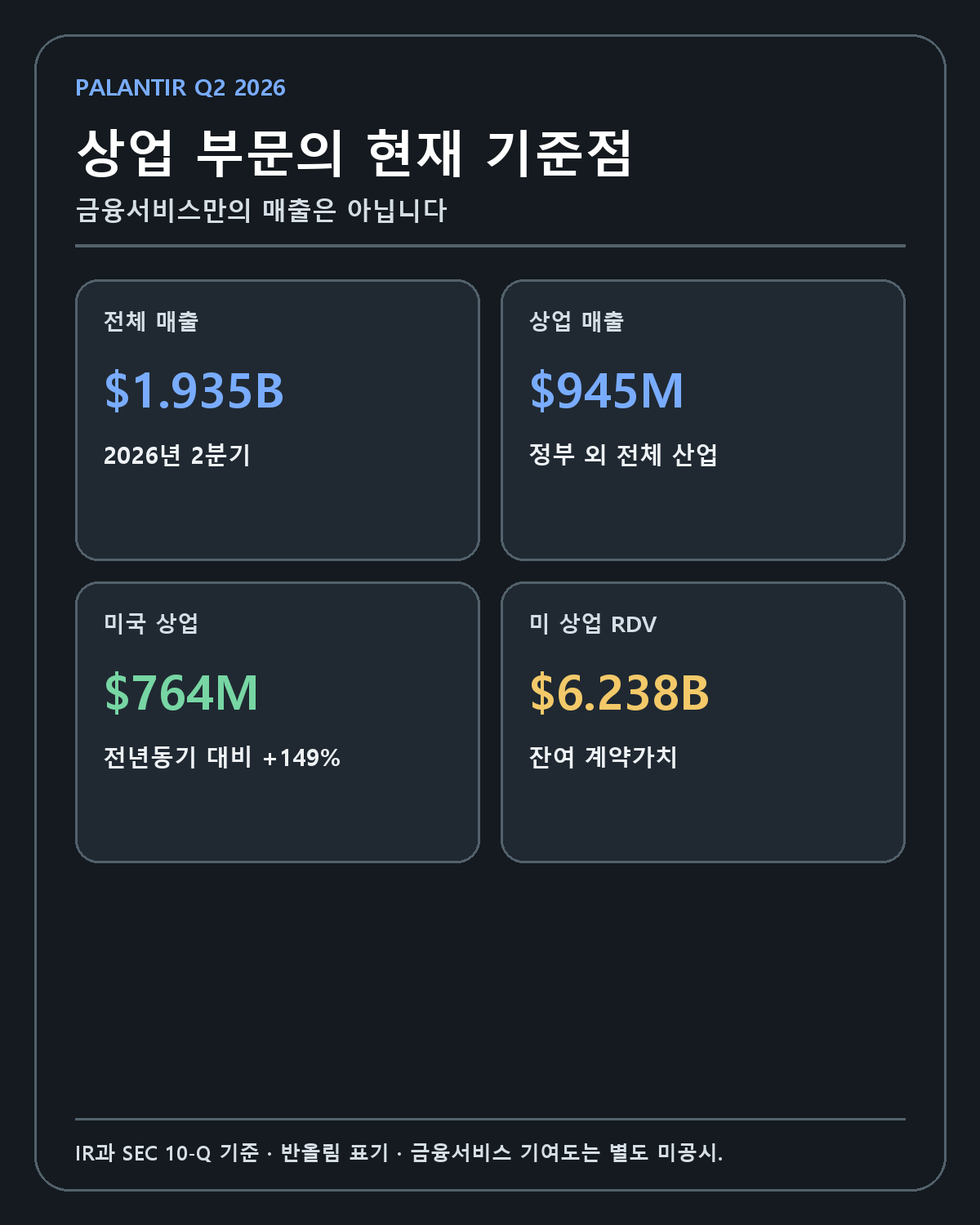 PALANTIR Q2 2026

상업 부문의 현재 기준점

금융서비스만의 매출은 아닙니다

전체 매출

$1.935B

2026년 2분기

상업 매출

$945M

정부 외 전체 산업

미국 상업

$764M

전년동기 대비 +149%

미 상업 RDV

$6.238B

잔여 계약가치

IR과 SEC 10-Q 기준 · 반올림 표기 · 금융서비스 기여도는 별도 미공시.